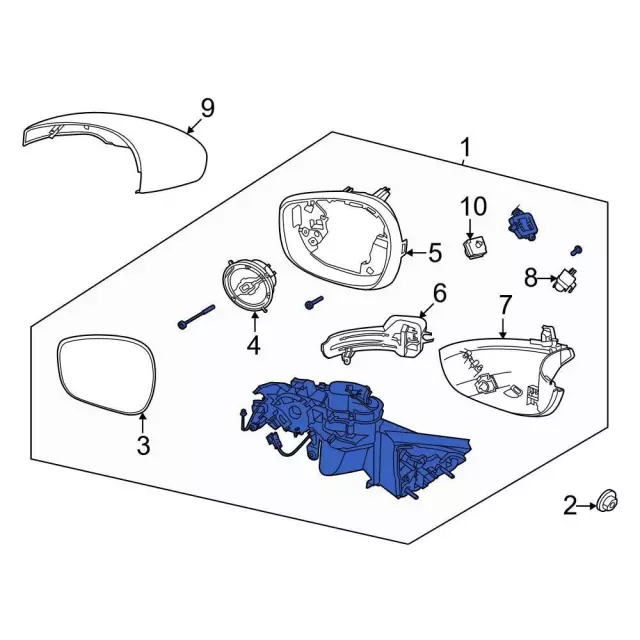 9
1
10
5
8
6
7
4
3
2