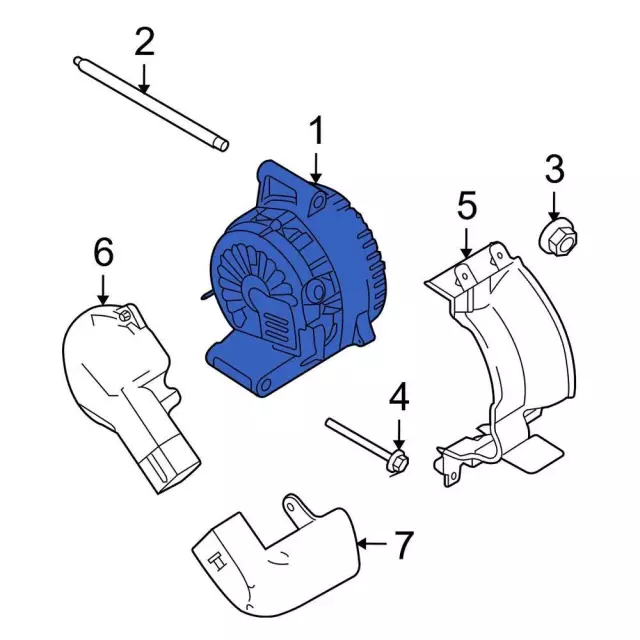 2
1
3
5
6
4
7