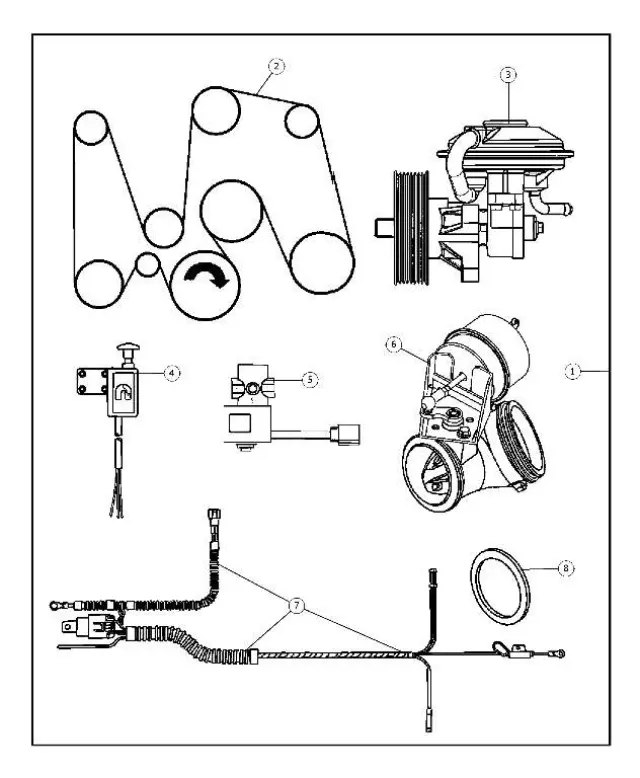 2
3
4
5
6
1
7
8