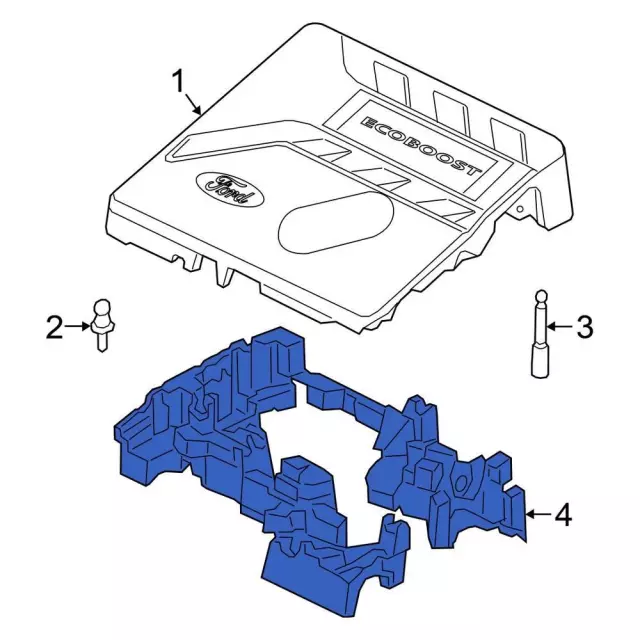 1

ECOBOOST

Ford

2

3

4