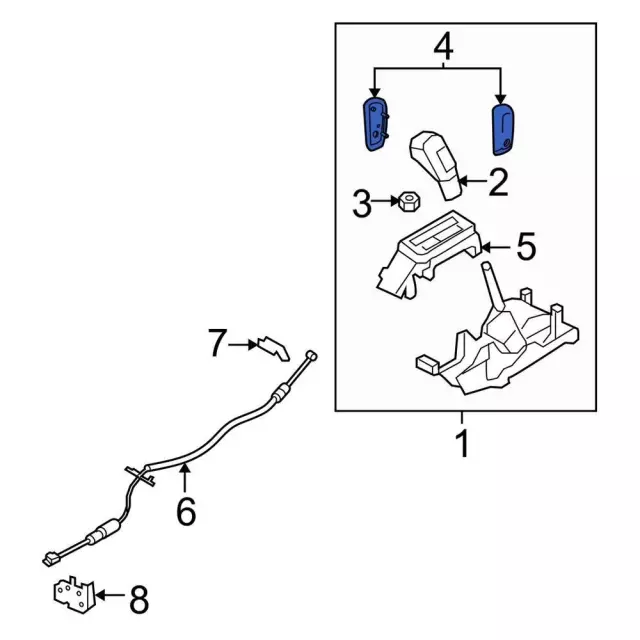 4
2
3
5
7
1
6
8