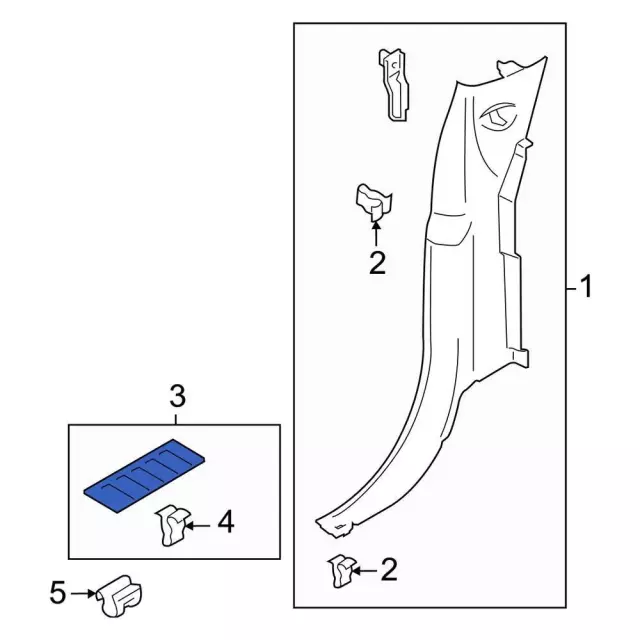 2
1
3
4
2
5