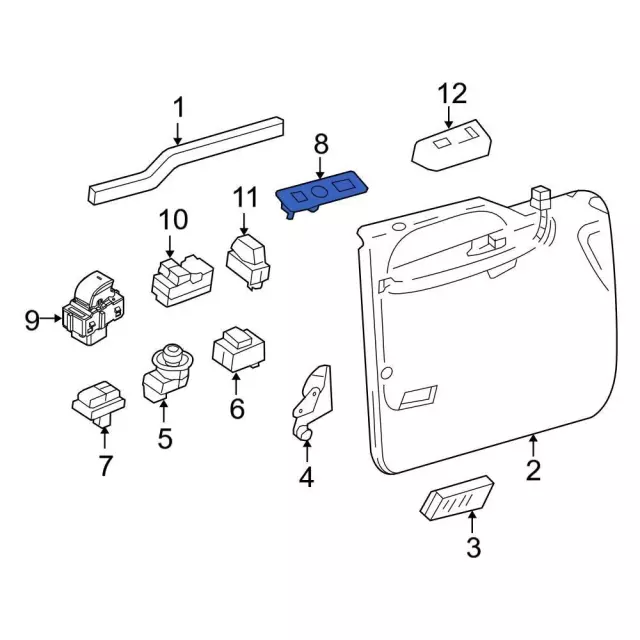 1
12
8
11
10
9
6
5
7
4
2
3