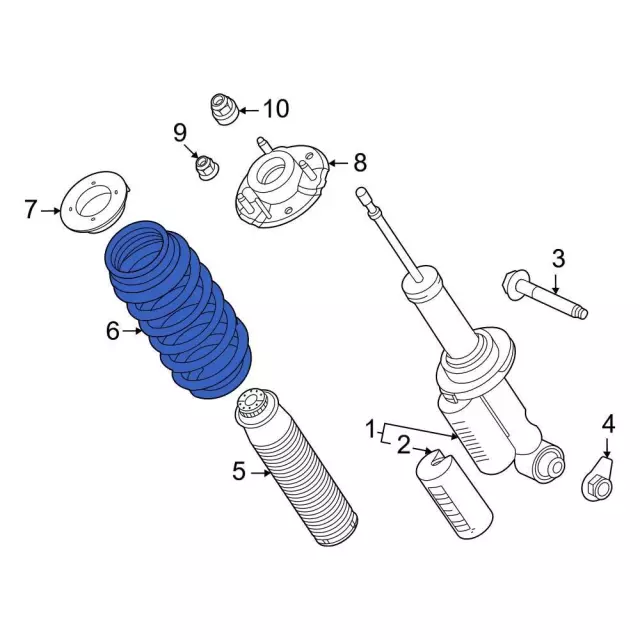 10
9
8
7
3
6
1
2
4
5