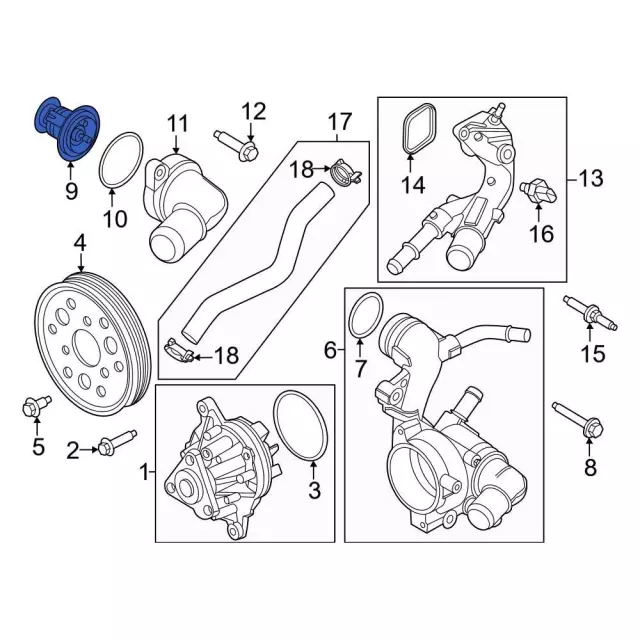 9
10
11
12
17
18
14
13
16
4
18
6
7
15
5
2
1
3
8