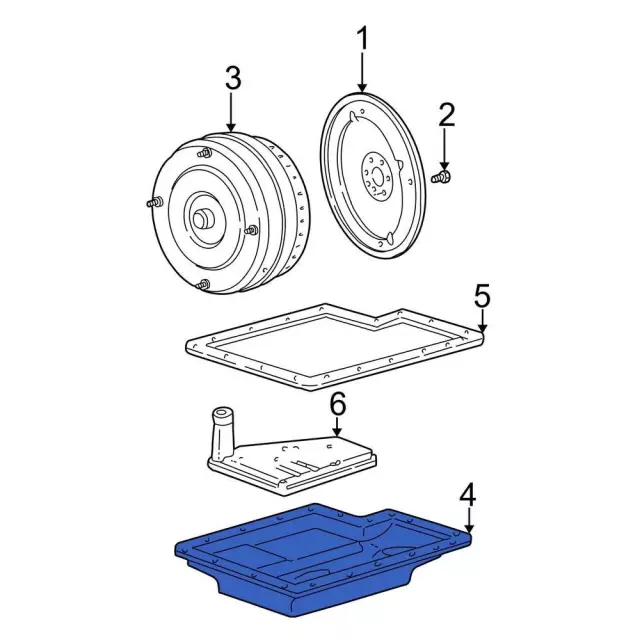 1
3
2
5
6
4