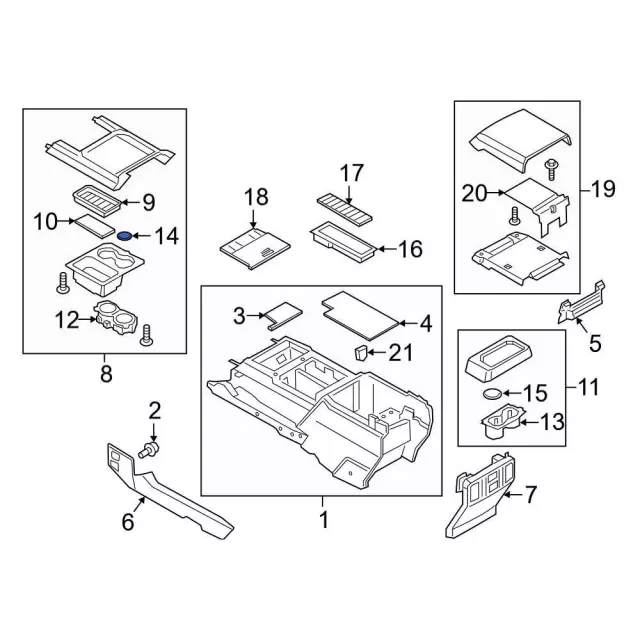 9
10
14
12
8
18
17
16
20
19
3
4
21
5
15
11
13
2
6
1
7