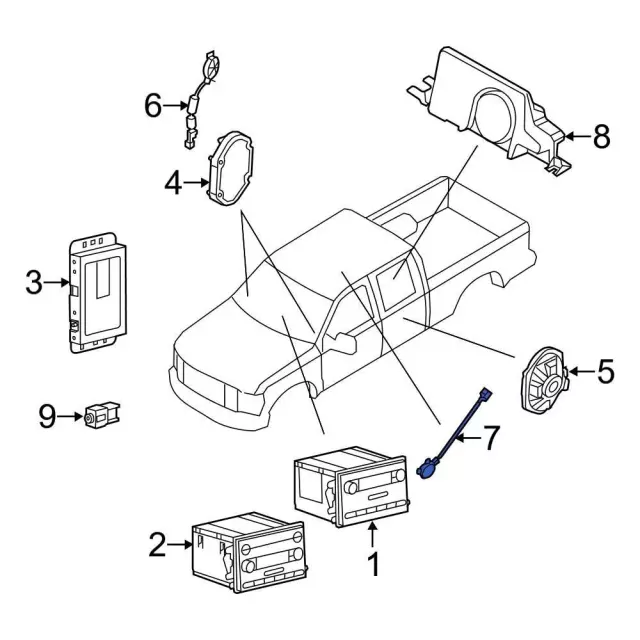 6
8
4
3
5
9
7
2
1