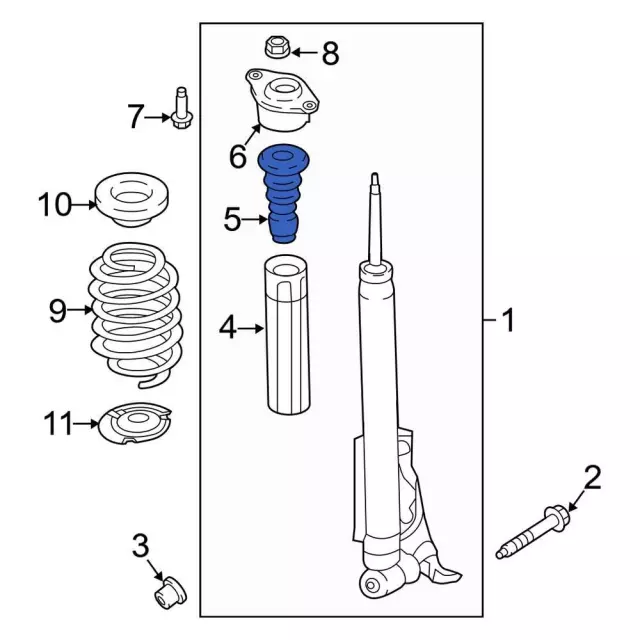 8
7
6
10
5
9
4
1
11
2
3