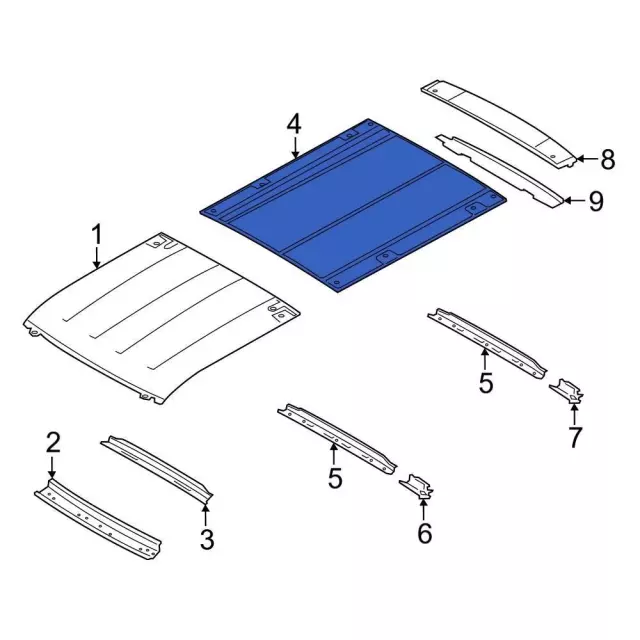 4
8
9
1
5
7
2
5
3
6