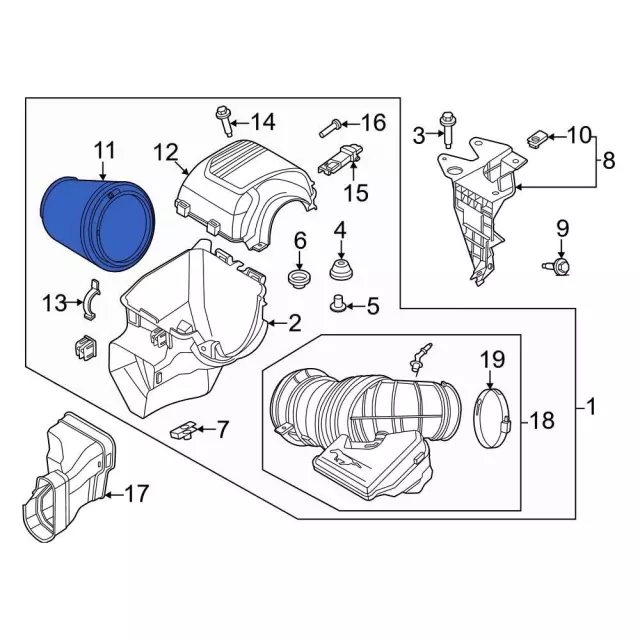 14
16
3
10
8
11
12
15
9
6
4
13
5
2
19
7
18
1
17