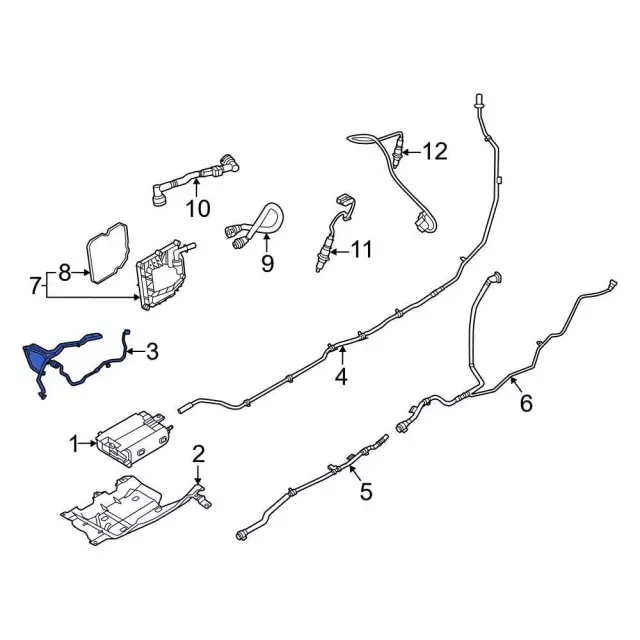 12
10
9
11
8
7
3
4
6
1
2
5