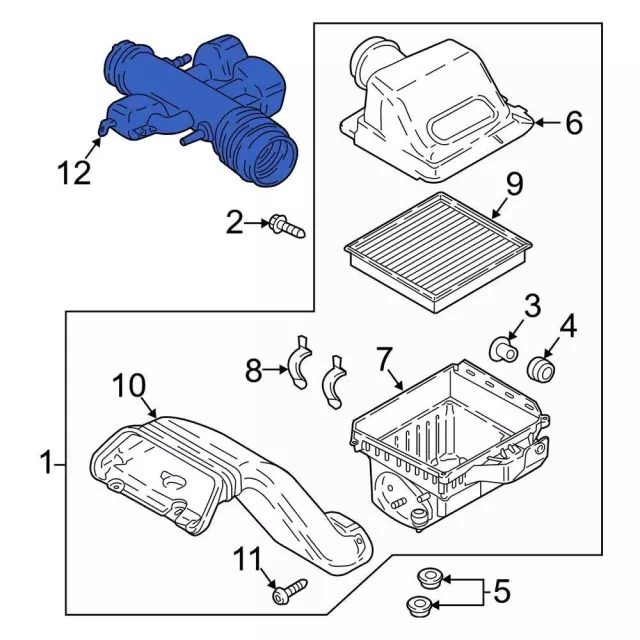 12
2
6
9
3
4
8
7
10
1
11
5