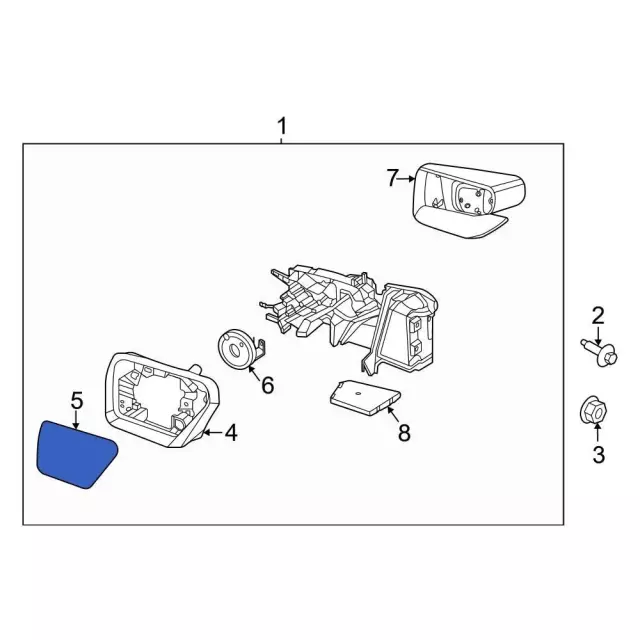 1
7
2
6
5
4
8
3