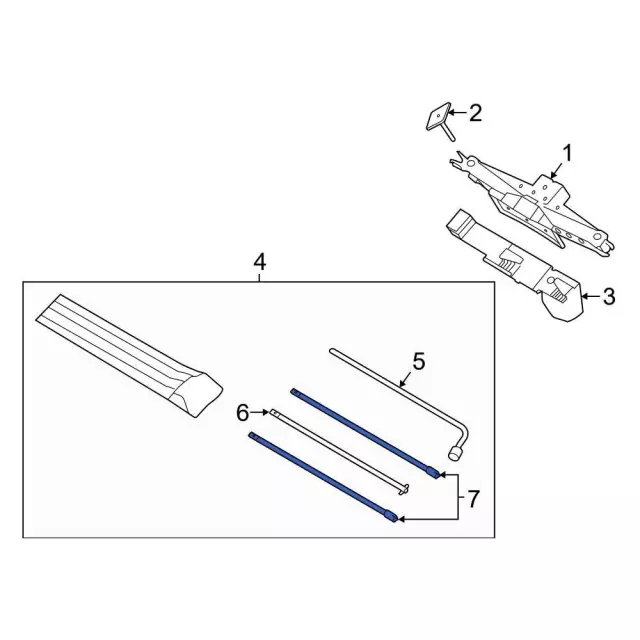 2
1
3
4
5
6
7