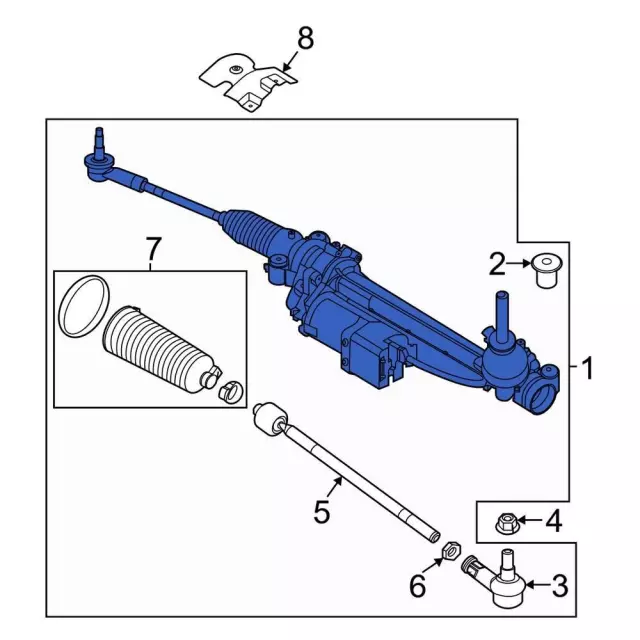 8
7
2
1
5
4
6
3