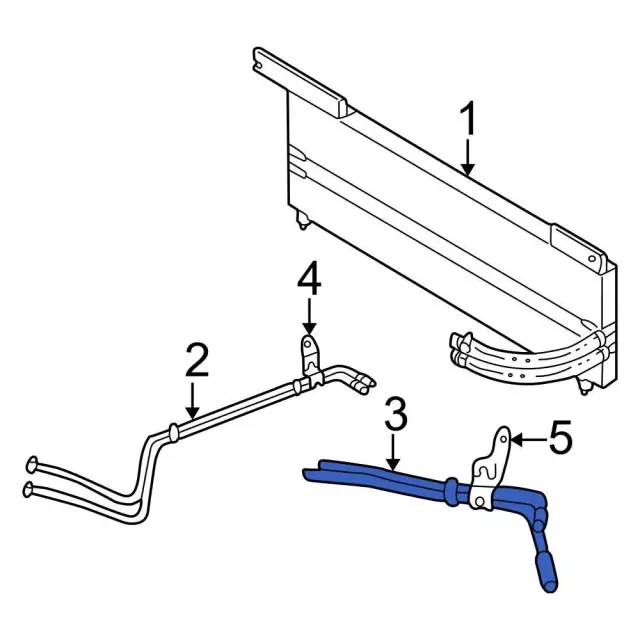 1
4
2
3
5