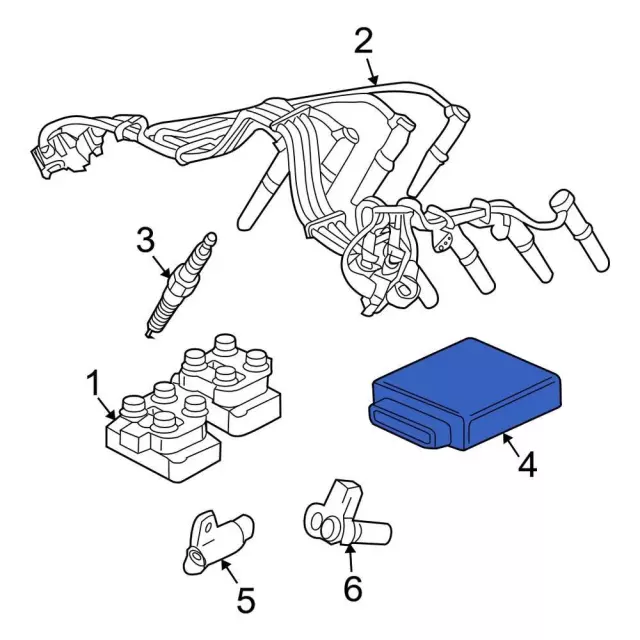 2
3
1
4
5
6