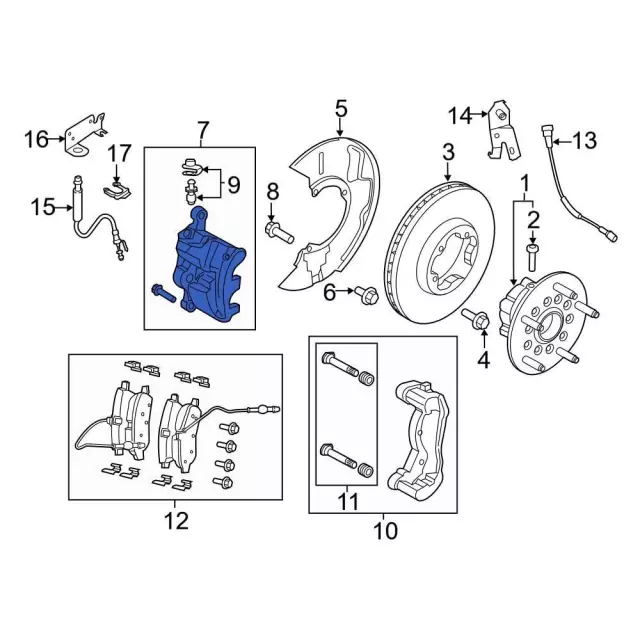 16
17
15
7
9
8
5
6
3
14
13
1
2
4
12
11
10