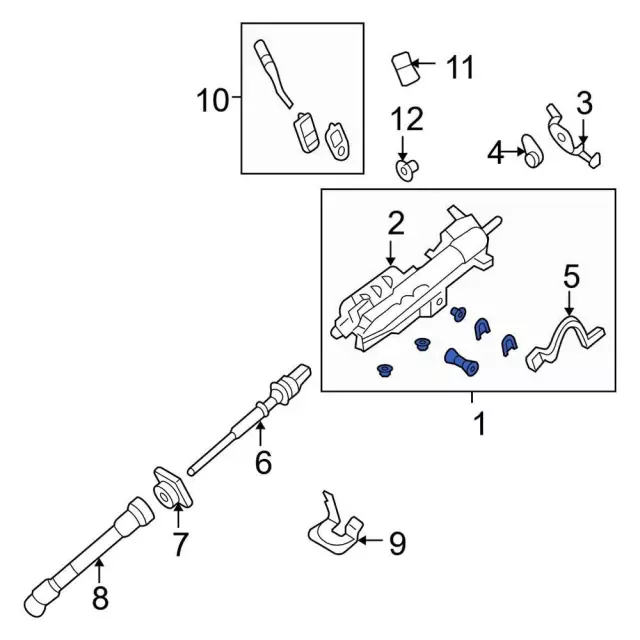 10
11
12
3
4
2
5
1
6
7
9
8