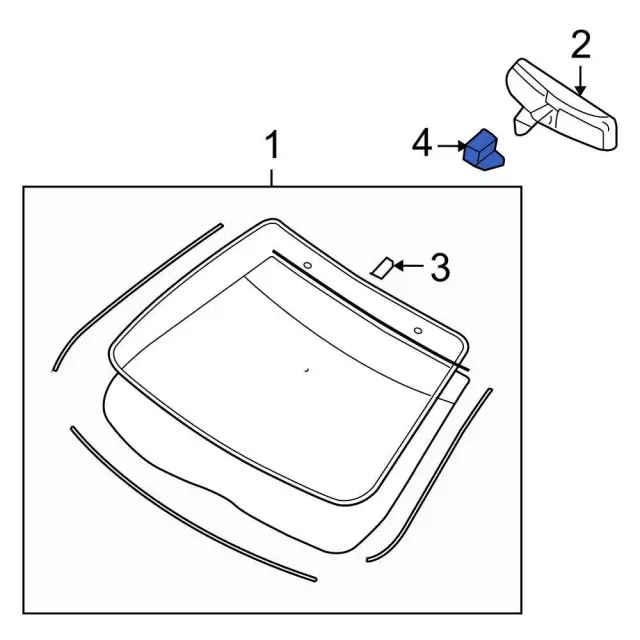 2
4
1
3