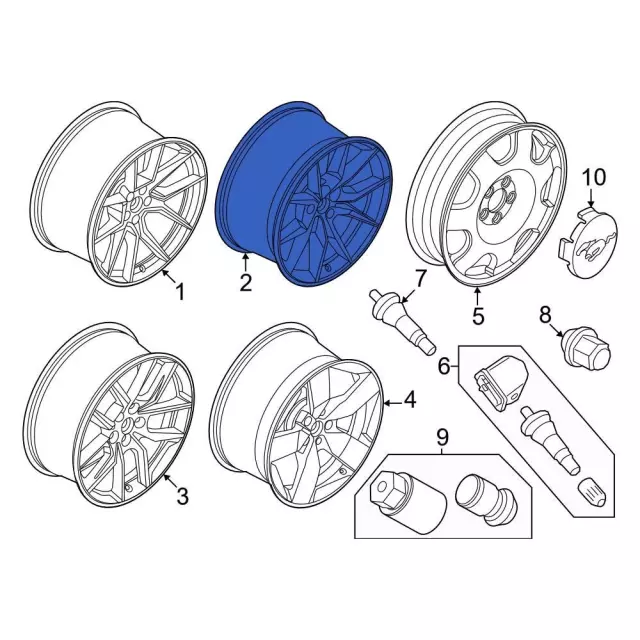 10
1
2
7
5
8
6
4
9
3