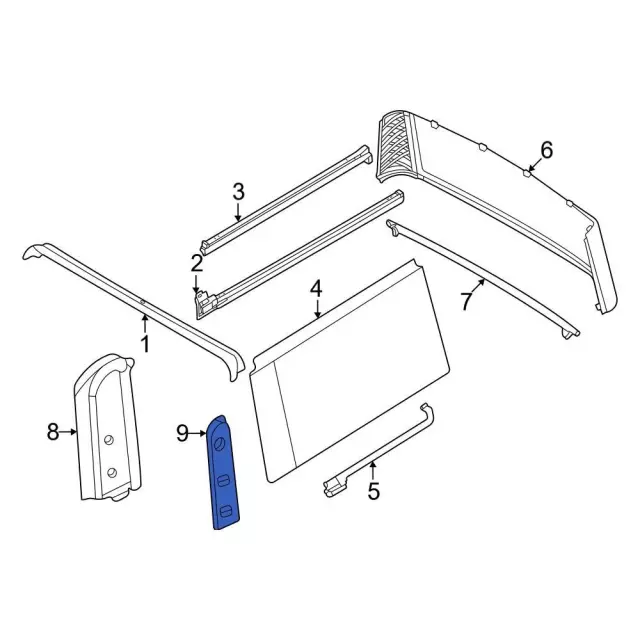 6
3
2
4
7
1
8
9
5