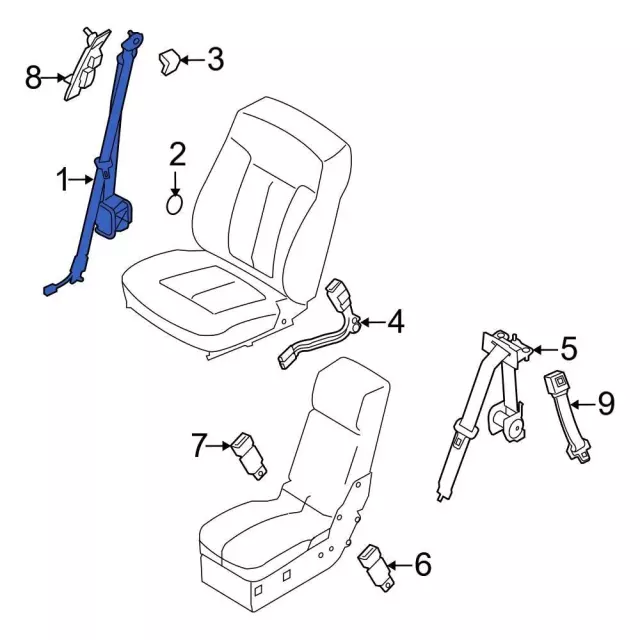 8
3
2
1
4
5
9
7
6