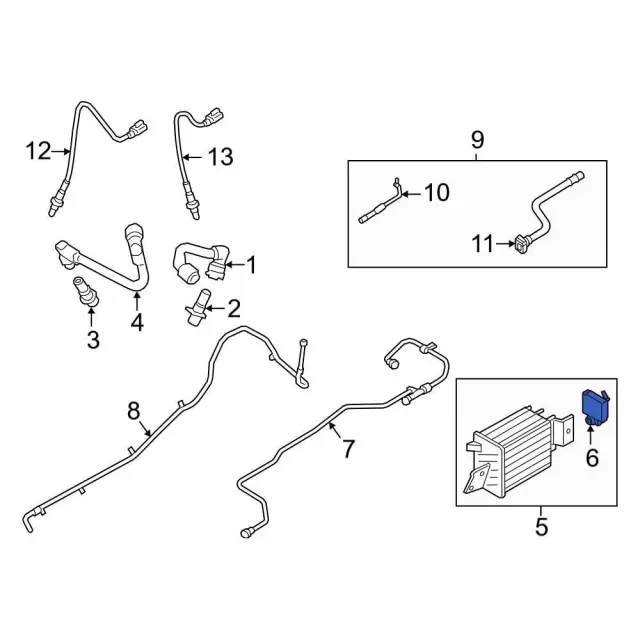 12
13
9
10
11
1
2
3
4
8
7
6
5