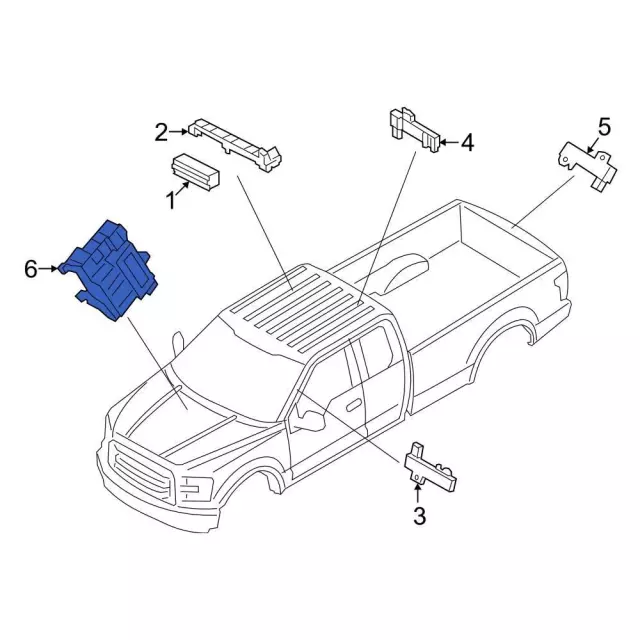 2
1
4
5
6
3