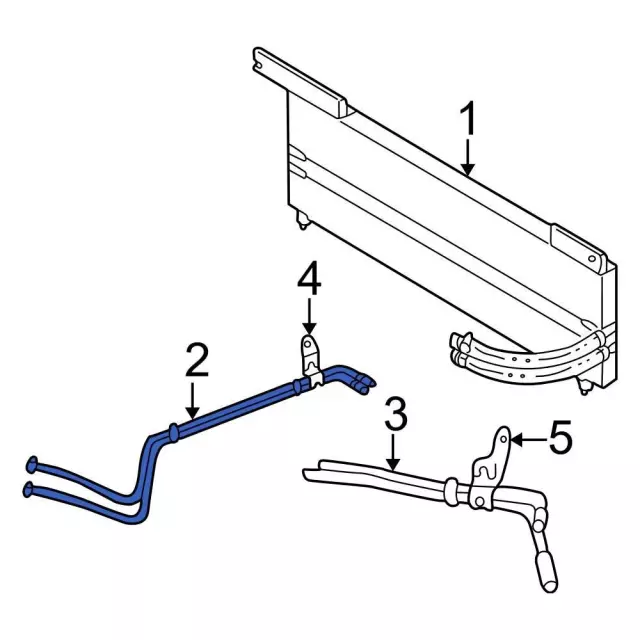 1
4
2
3
5