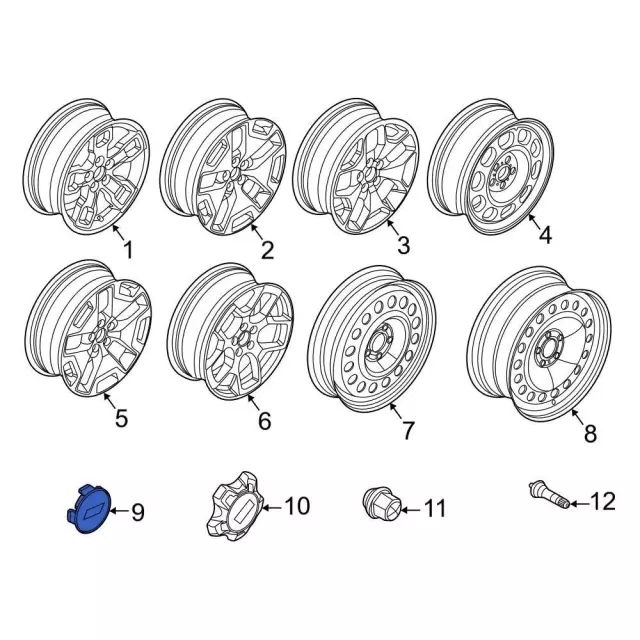 1
2
3
4
5
6
7
8
9
10
11
12