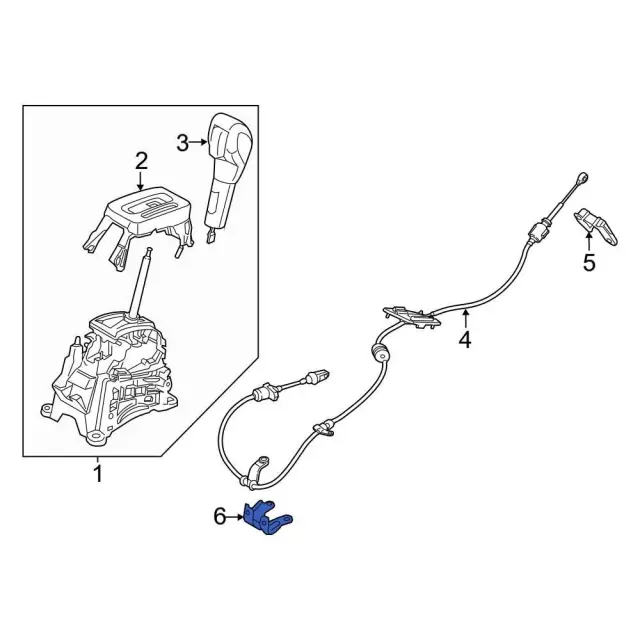 3
2
5
4
1
6