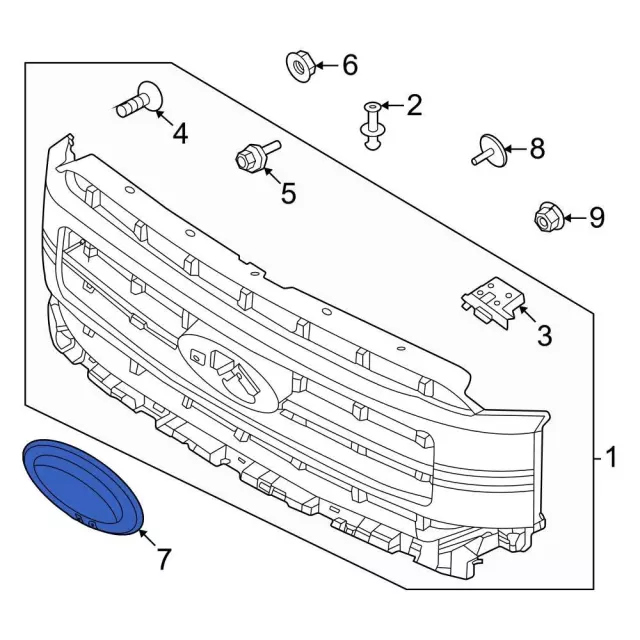 6
2
4
8
5
9
3
1
7