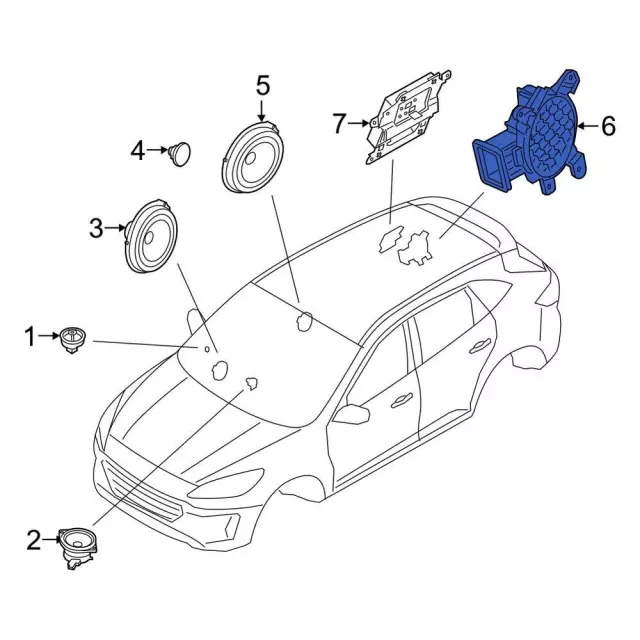 5
7
6
4
3
1
2