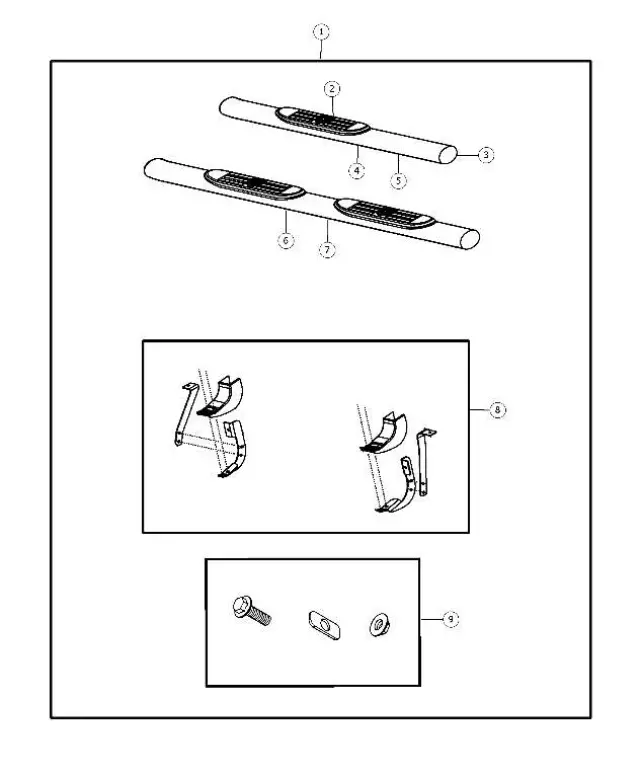 1
2
3
4
5
6
7
8
9