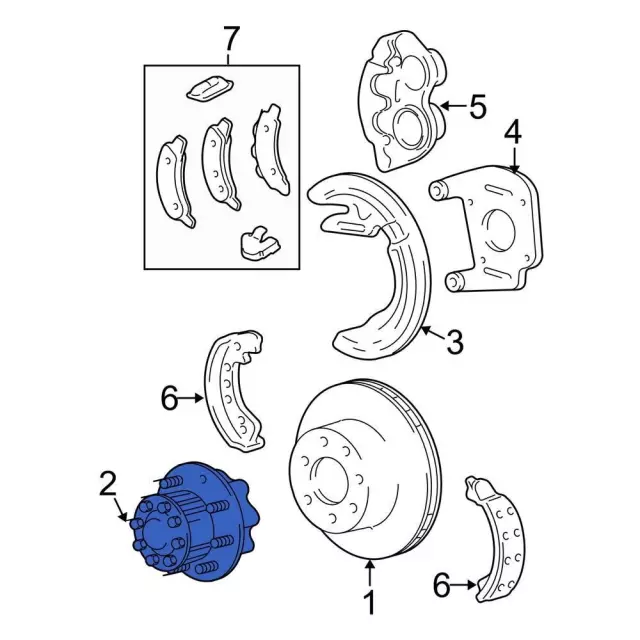 7
5
4
3
6
2
1
6