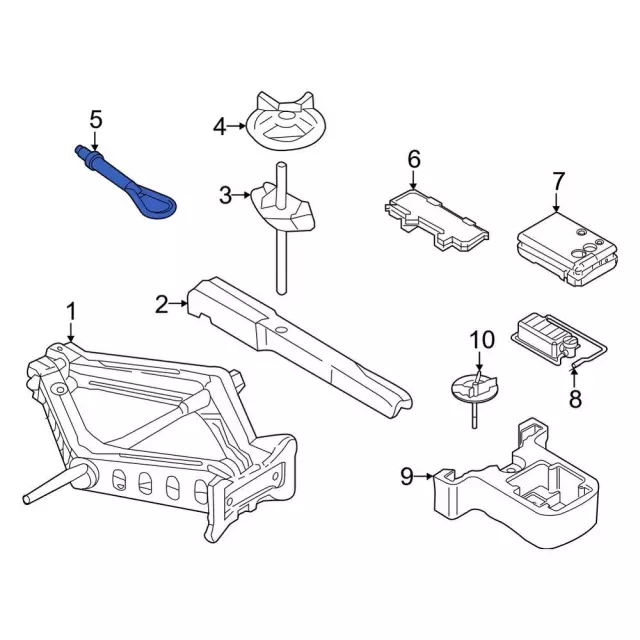 5
4
3
6
7
2
1
10
8
9