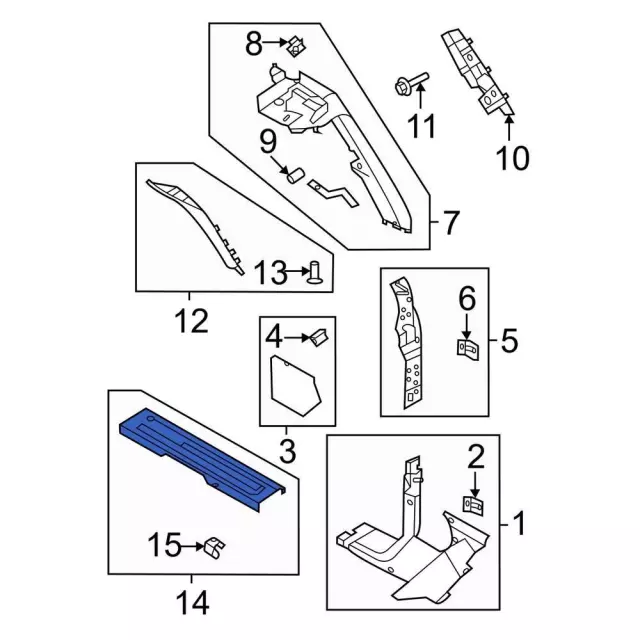 8
11
10
9
7
13
12
6
5
4
3
2
1
15
14