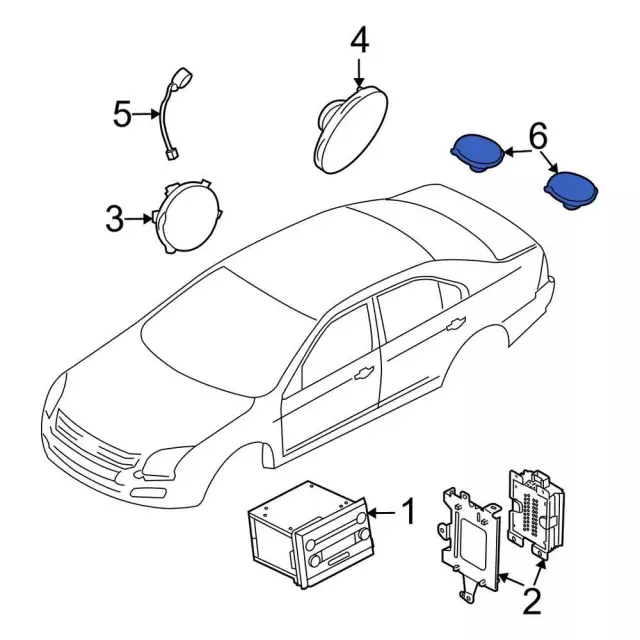 4
5
6
3
1
2