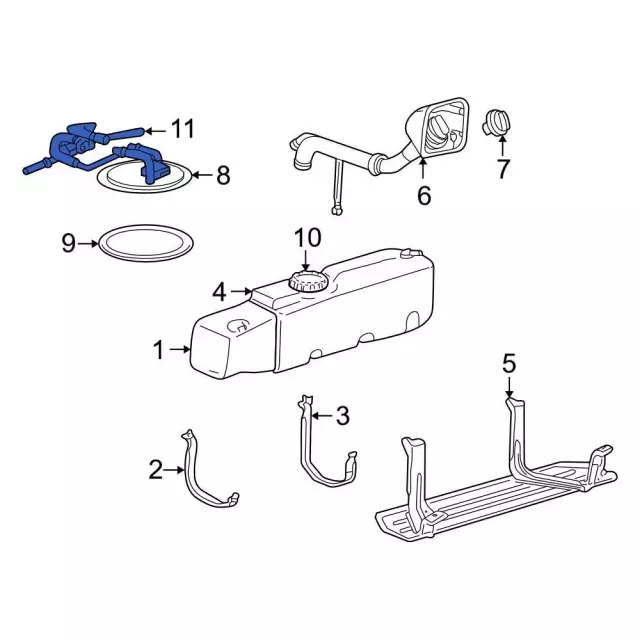 11
8
6
7
9
10
4
1
5
3
2