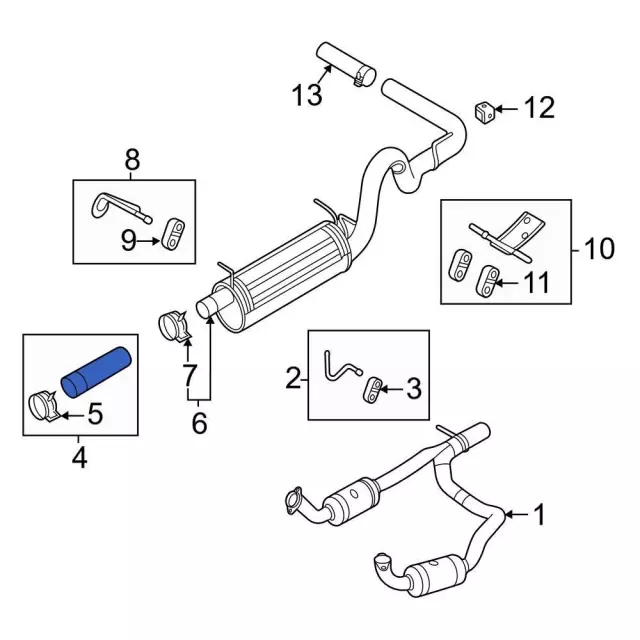 13
12
8
9
10
11
7
6
2
3
5
4
1