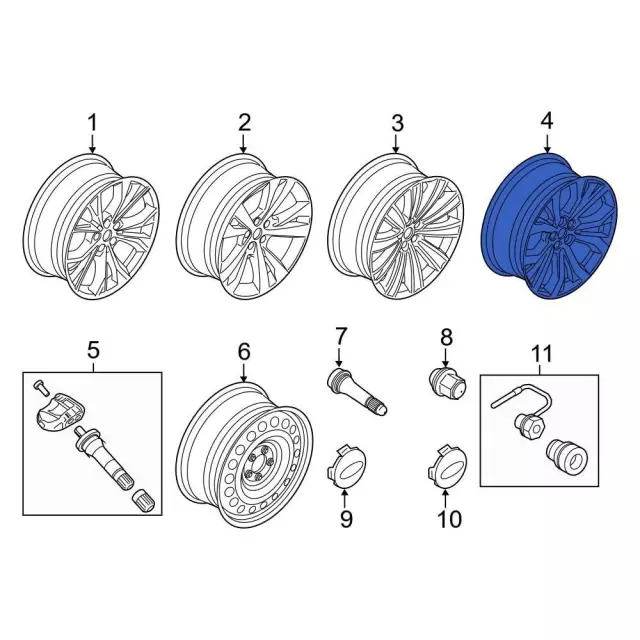 1
2
3
4
5
6
7
8
11
9
10