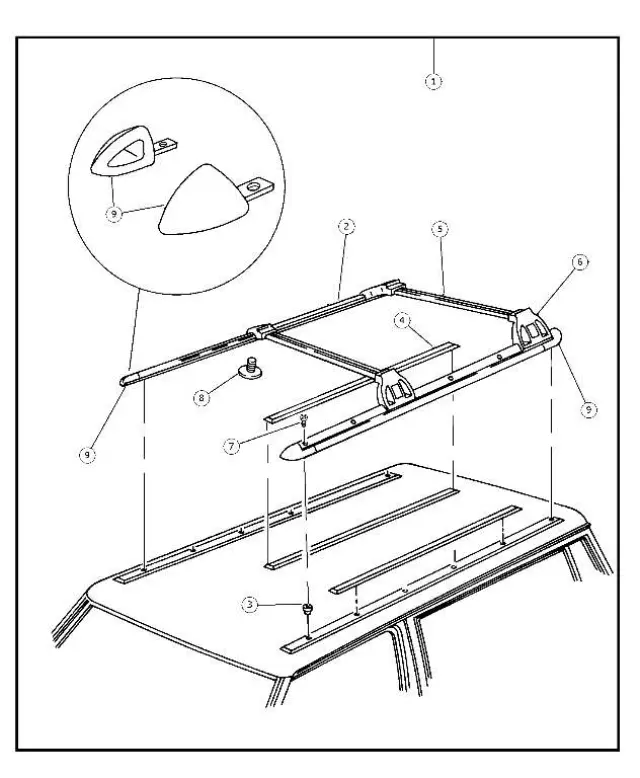 1
9
2
5
6
4
8
9
7
9
3