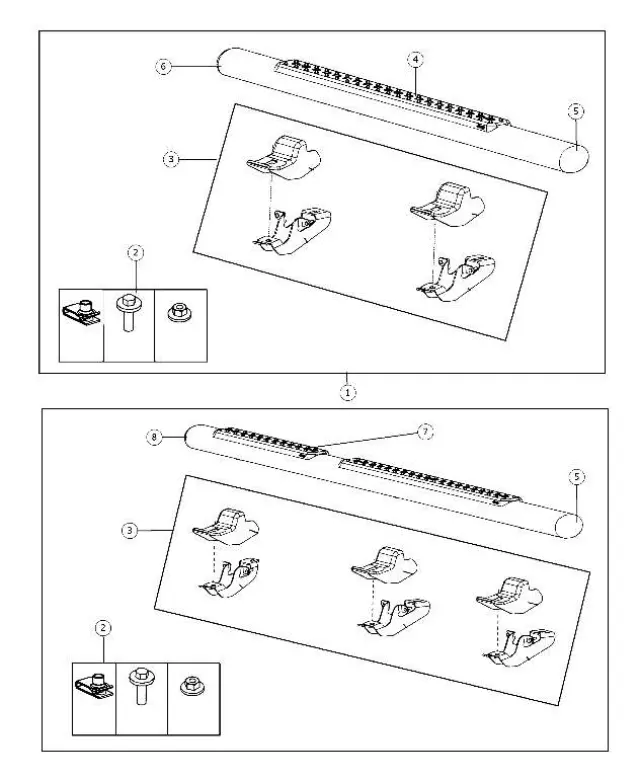 6
4
5
3
2
1
8
7
5
3
2