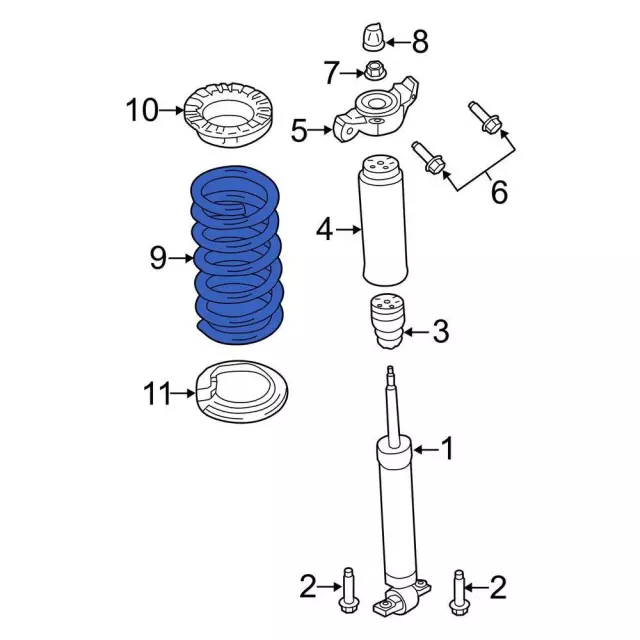 8
7
10
5
6
4
9
3
11
1
2
2