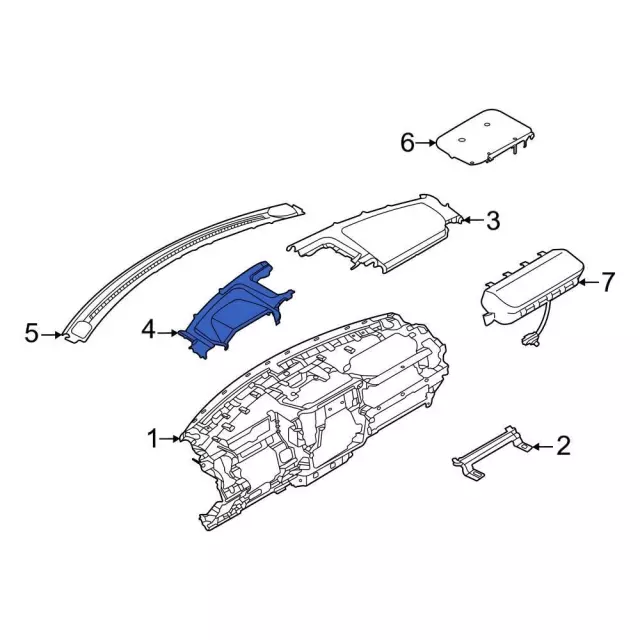 6
3
7
5
4
1
2