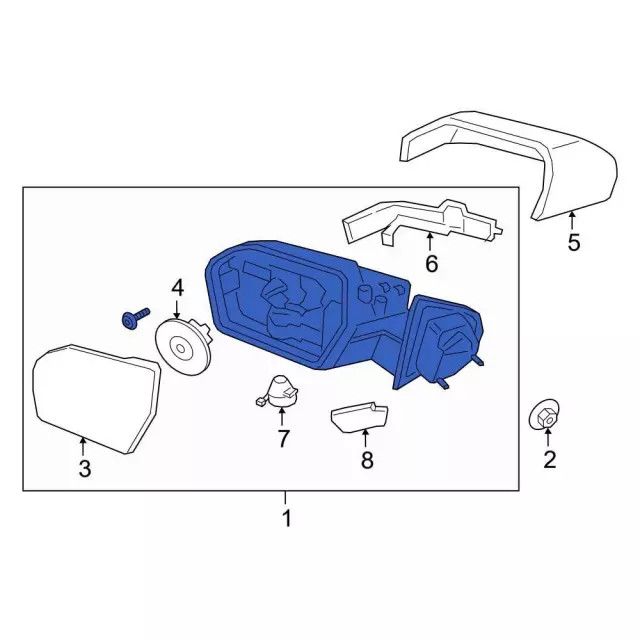 5
6
4
7
8
3
2
1