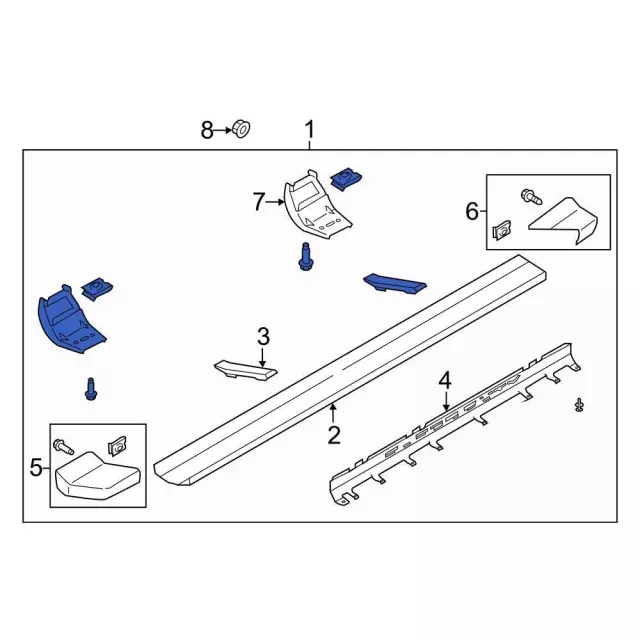 8
1
7
6
3
4
2
5