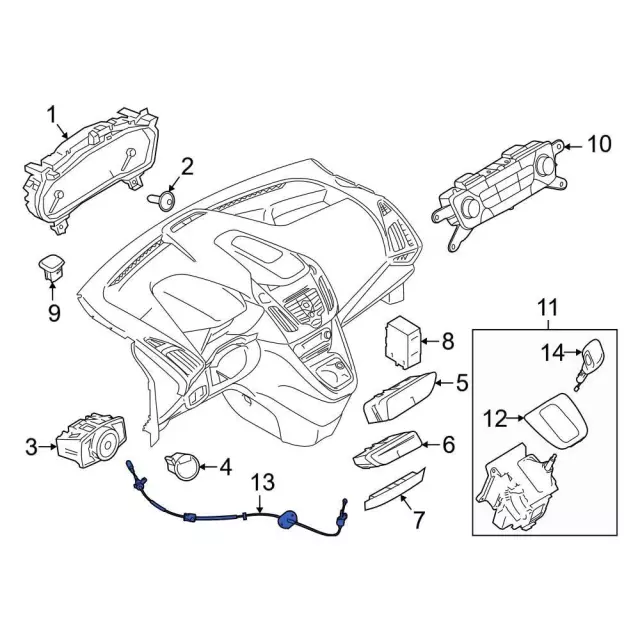 1
2
10
9
11
8
14
5
12
3
6
4
13
7